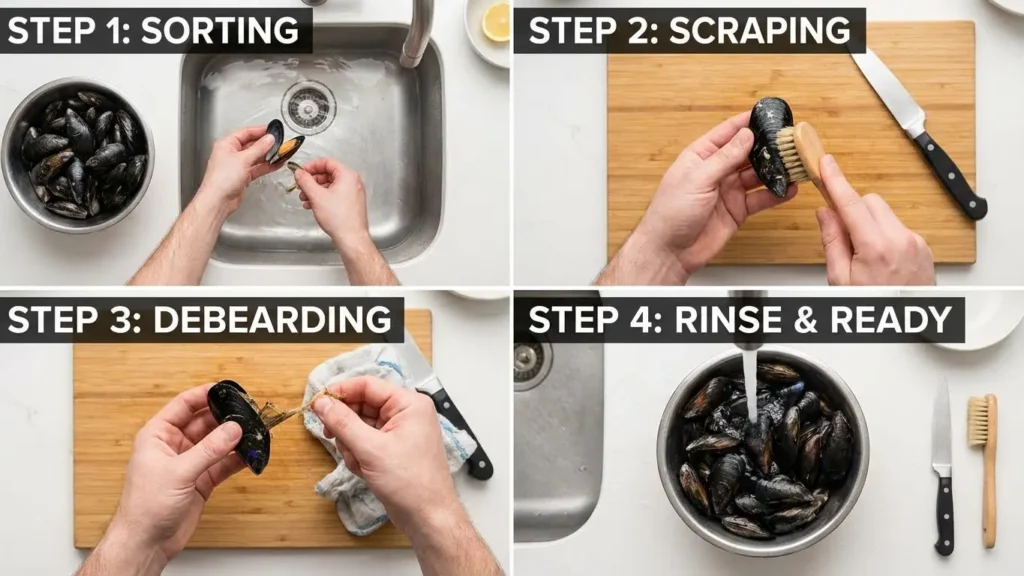 STEP 1: SORTING

STEP 2: SCRAPING

STEP 3: DEBEARDING

STEP 4: RINSE & READY